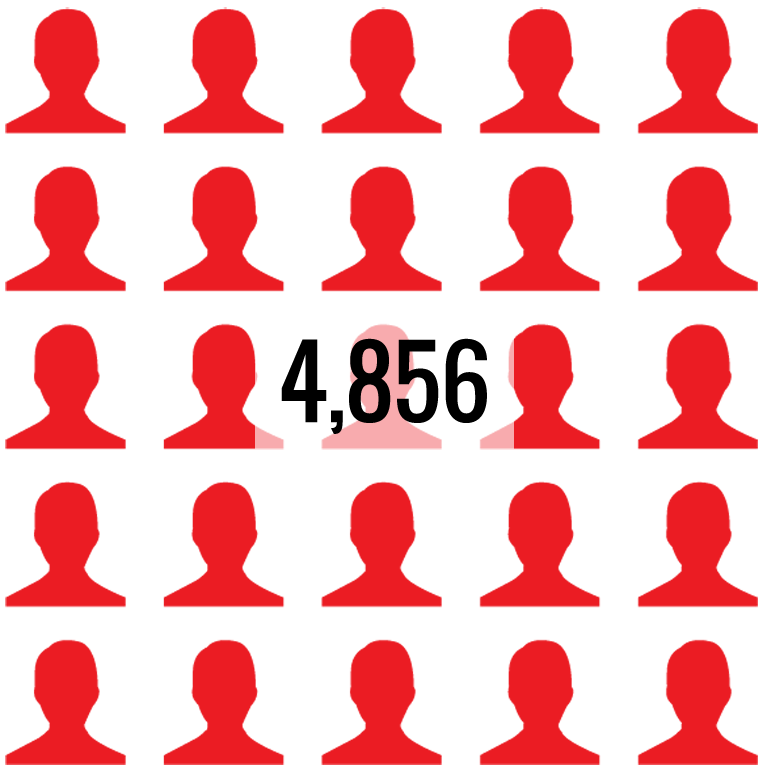 4,856